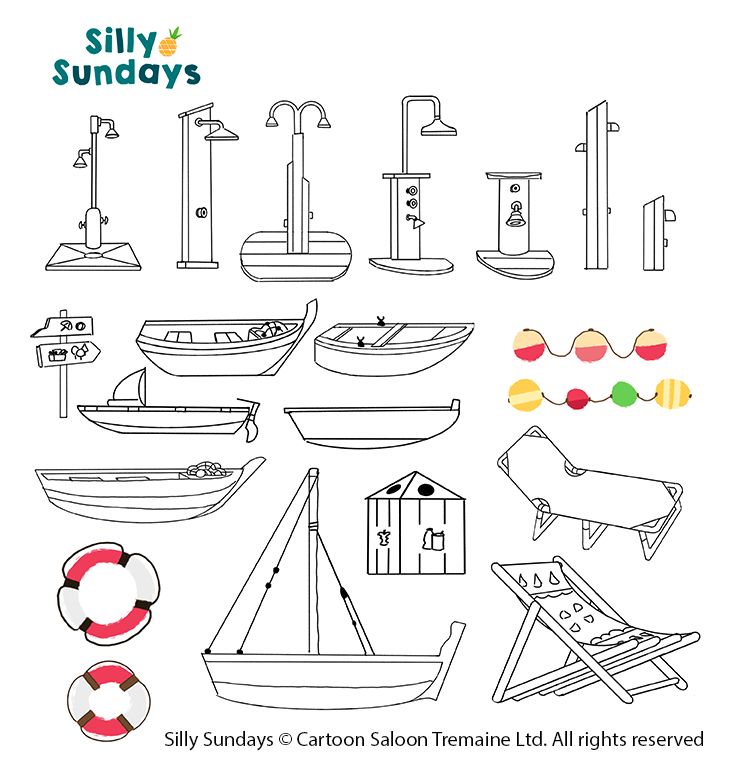 Silly
Sundays

Silly Sundays © Cartoon Saloon Tremaine Ltd. All rights reserved